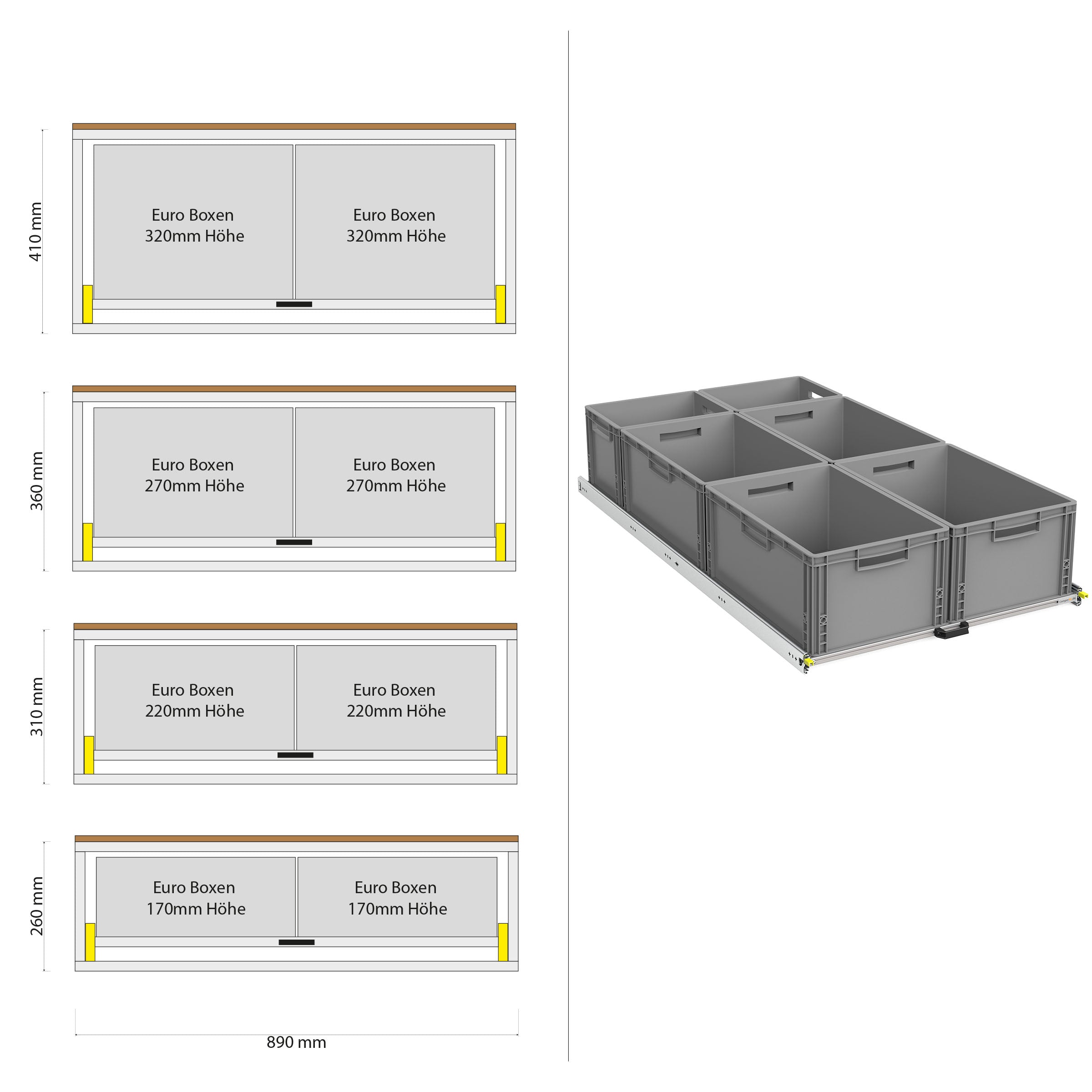 410 mm

Euro Boxen
320mm Höhe

Euro Boxen
320mm Höhe

360 mm

Euro Boxen
270mm Höhe

Euro Boxen
270mm Höhe

310 mm

Euro Boxen
220mm Höhe

Euro Boxen
220mm Höhe

260 mm

Euro Boxen
170mm Höhe

Euro Boxen
170mm Höhe

890 mm