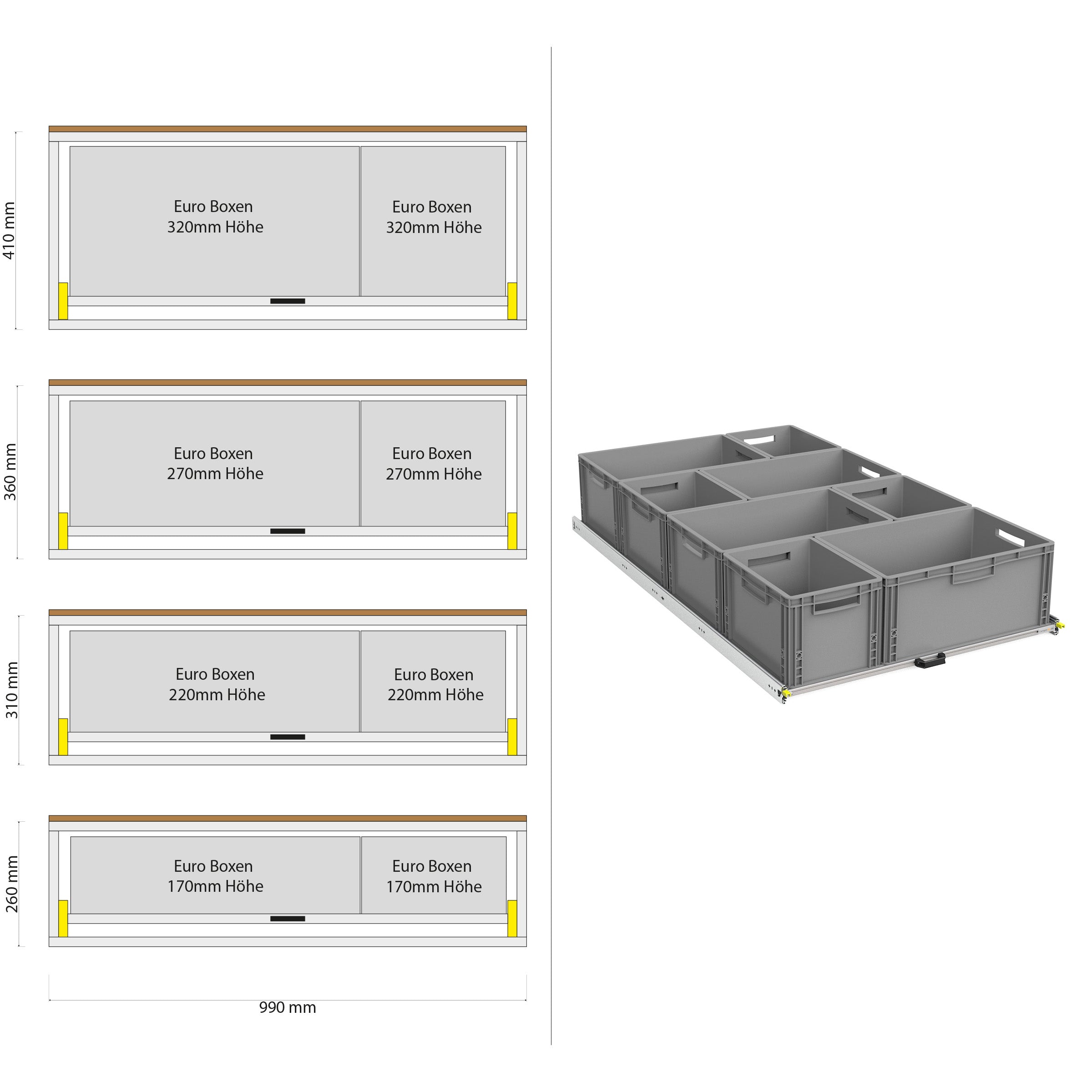 410 mm

Euro Boxen
320mm Höhe

Euro Boxen
320mm Höhe

360 mm

Euro Boxen
270mm Höhe

Euro Boxen
270mm Höhe

310 mm

Euro Boxen
220mm Höhe

Euro Boxen
220mm Höhe

260 mm

Euro Boxen
170mm Höhe

Euro Boxen
170mm Höhe

990 mm